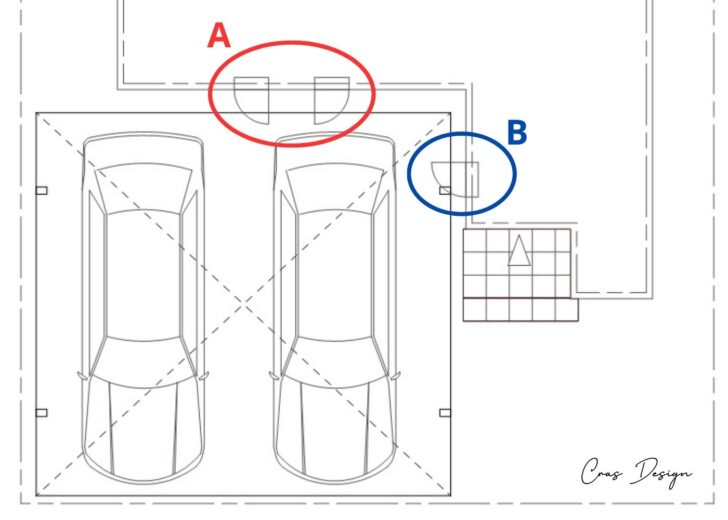 A
B
Cras Design